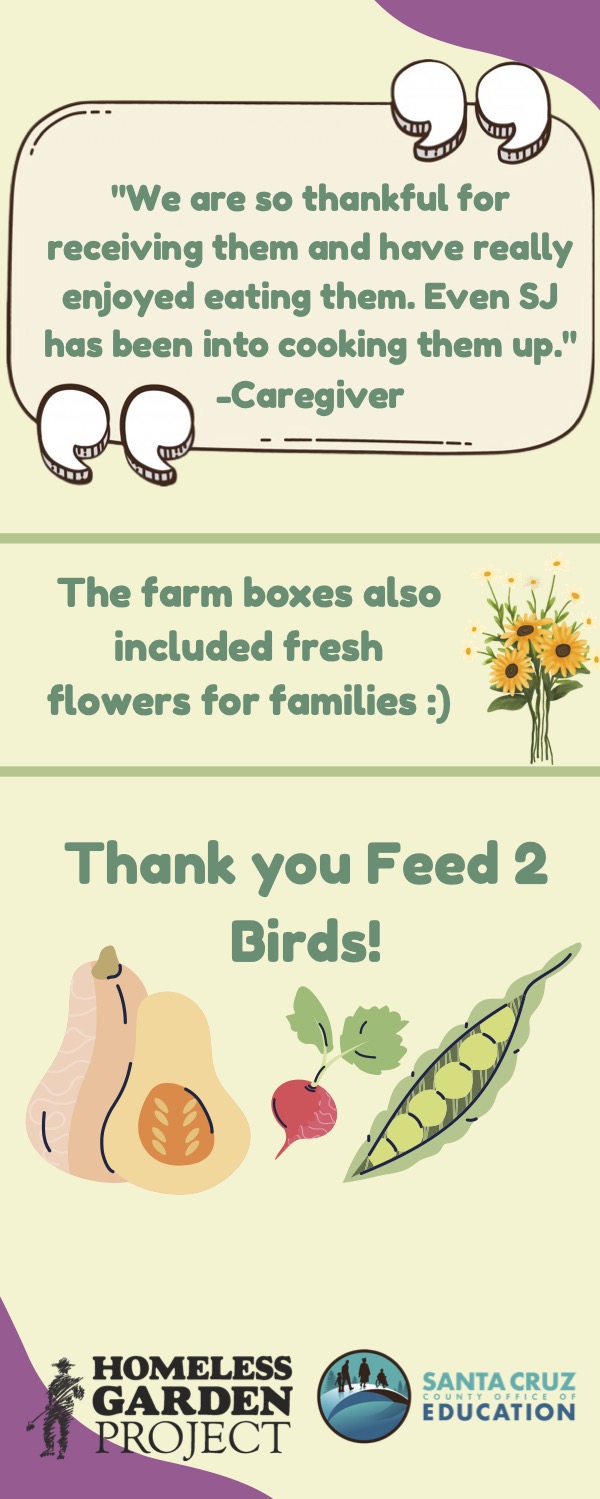 "We are so thankful for receiving them and have really enjoyed eating them. Even SJ has been into cooking them up."
-Caregiver

The farm boxes also included fresh flowers for families :)

Thank you Feed 2 Birds!

HOMELESS GARDEN PROJECT

SANTA CRUZ COUNTY OFFICE OF EDUCATION