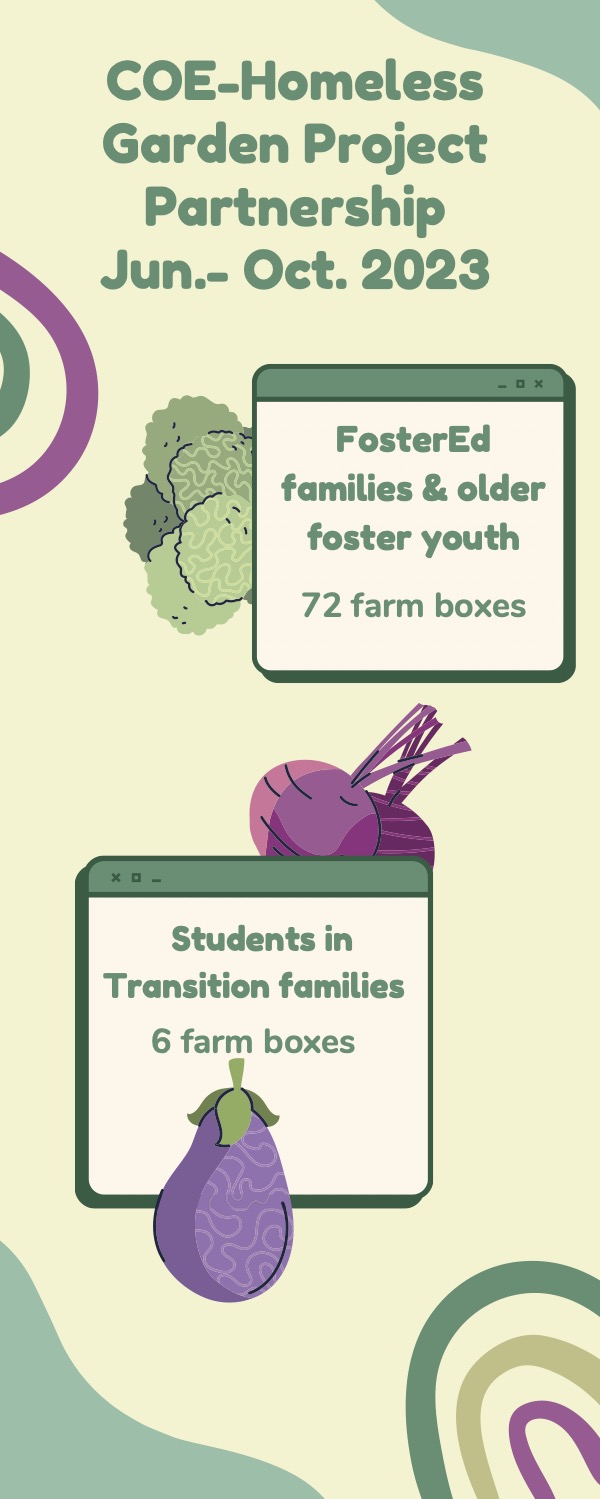 COE-Homeless Garden Project Partnership Jun.- Oct. 2023

FosterEd families & older foster youth

72 farm boxes

Students in Transition families

6 farm boxes